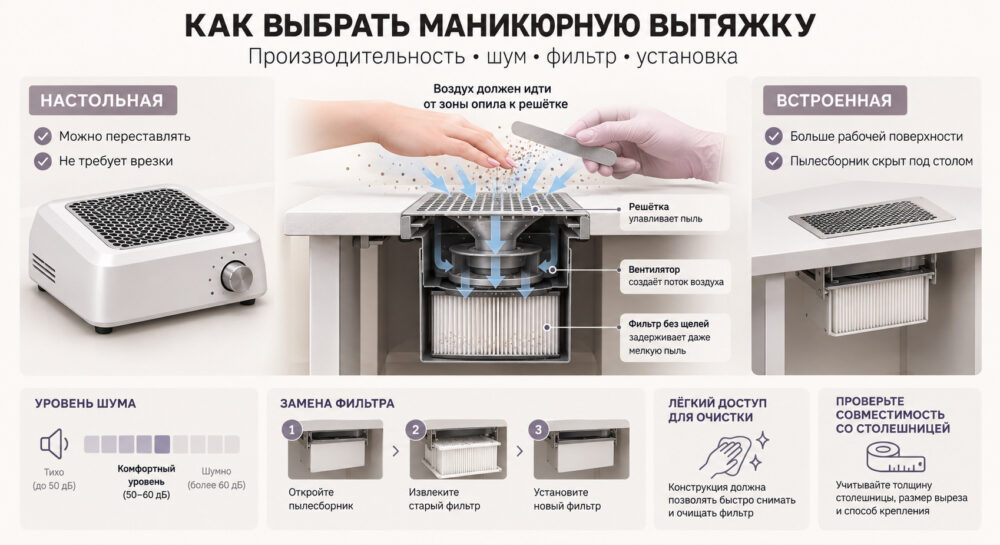 КАК ВЫБРАТЬ МАНИКЮРНУЮ ВЫТЯЖКУ

Производительность • шум • фильтр • установка

НАСТОЛЬНАЯ

Можно переставлять

Не требует врезки

Воздух должен идти от зоны опила к решётке

Решётка улавливает пыль

Вентилятор создаёт поток воздуха

Фильтр без щелей задерживает даже мелкую пыль

ВСТРОЕННАЯ

Больше рабочей поверхности

Пылесборник скрыт под столом

УРОВЕНЬ ШУМА

Тихо (до 50 дБ)

Комфортный уровень (50–60 дБ)

Шумно (более 60 дБ)

ЗАМЕНА ФИЛЬТРА

1 Откройте пылесборник

2 Извлеките старый фильтр

3 Установите новый фильтр

ЛЁГКИЙ ДОСТУП ДЛЯ ОЧИСТКИ

Конструкция должна позволять быстро снимать и очищать фильтр

ПРОВЕРЬТЕ СОВМЕСТИМОСТЬ СО СТОЛЕШНИЦЕЙ

Учитывайте толщину столешницы, размер выреза и способ крепления